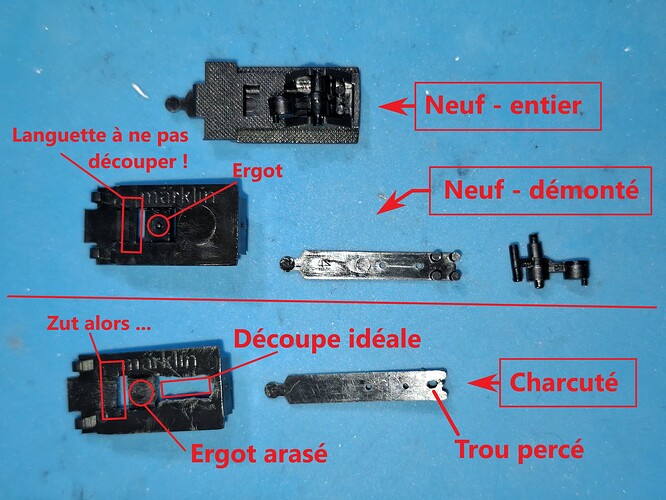 Neuf - entier

Languette à ne pas découper !

Ergot

märklin

Neuf - démonté

Zut alors ...

Découpe idéale

märklin

Charcuté

Ergot arasé

Trou percé