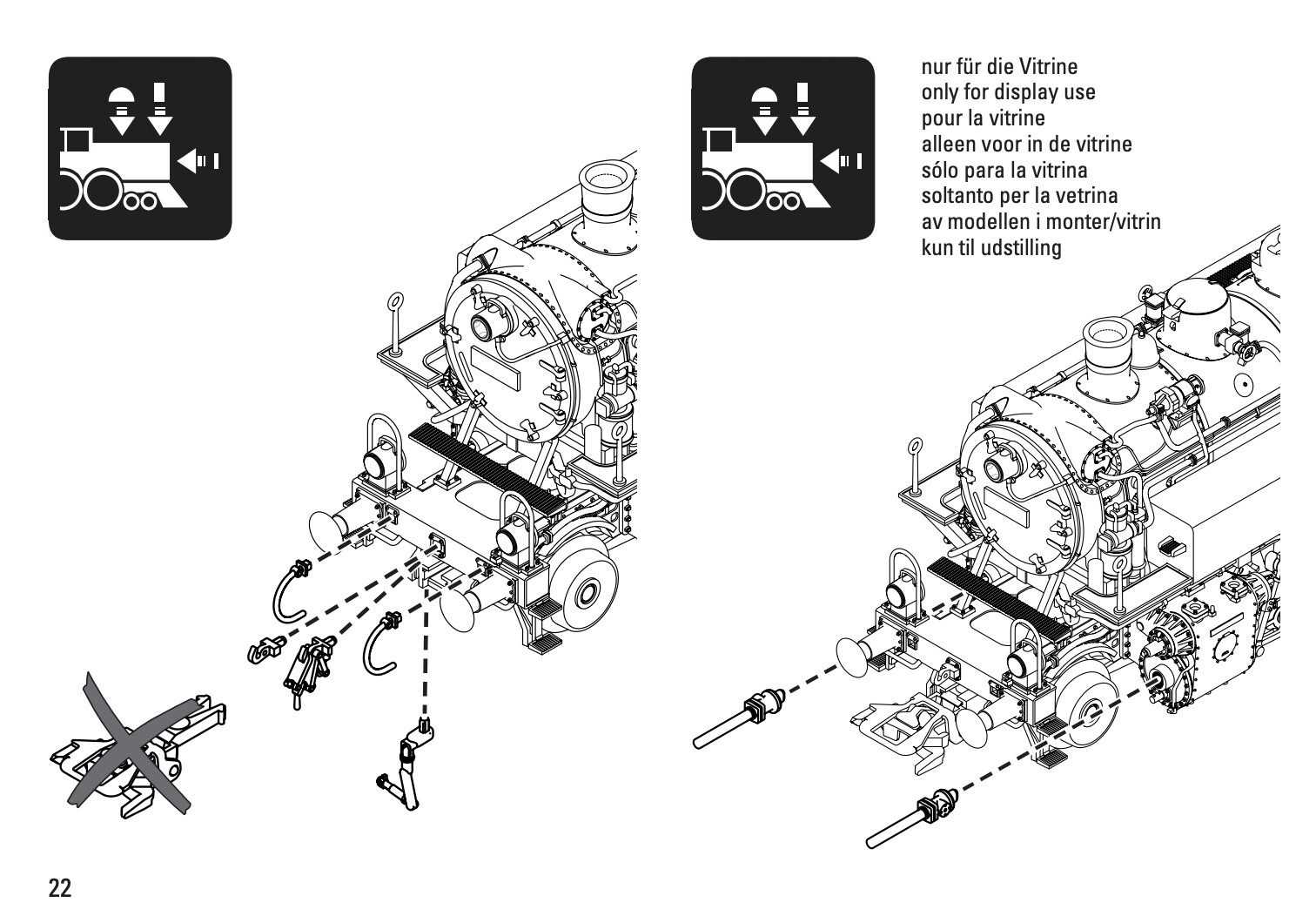 nur für die Vitrine
only for display use
pour la vitrine
alleen voor in de vitrine
sólo para la vitrina
soltanto per la vetrina
av modellen i monter/vitrin
kun til udstilling

22